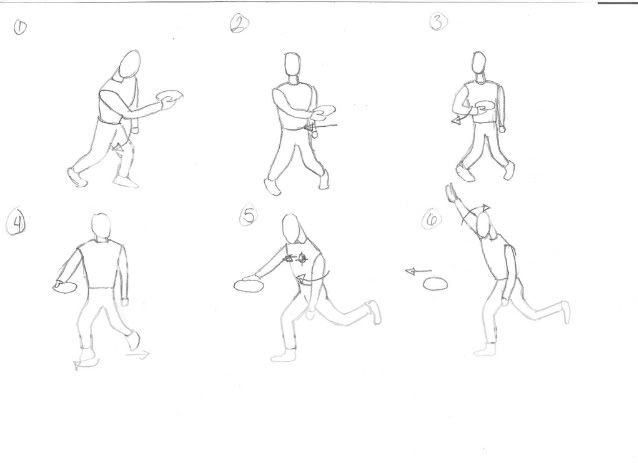 1

2

3

4

5

6